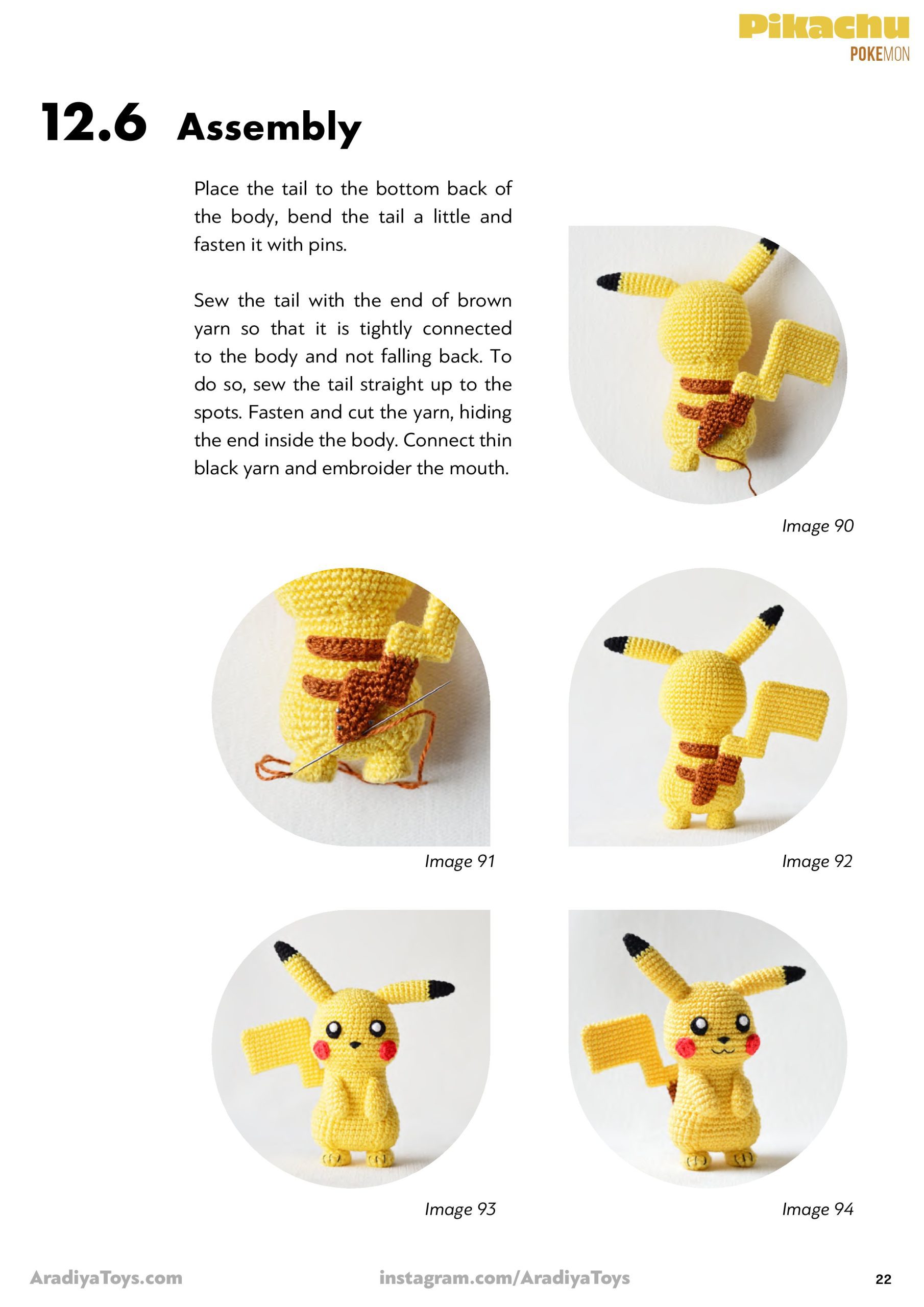 Pikachu
POKEMON

12.6 Assembly

Place the tail to the bottom back of the body, bend the tail a little and fasten it with pins.

Sew the tail with the end of brown yarn so that it is tightly connected to the body and not falling back. To do so, sew the tail straight up to the spots. Fasten and cut the yarn, hiding the end inside the body. Connect thin black yarn and embroider the mouth.

Image 90

Image 91

Image 92

Image 93

Image 94

AradiyaToys.com instagram.com/AradiyaToys 22