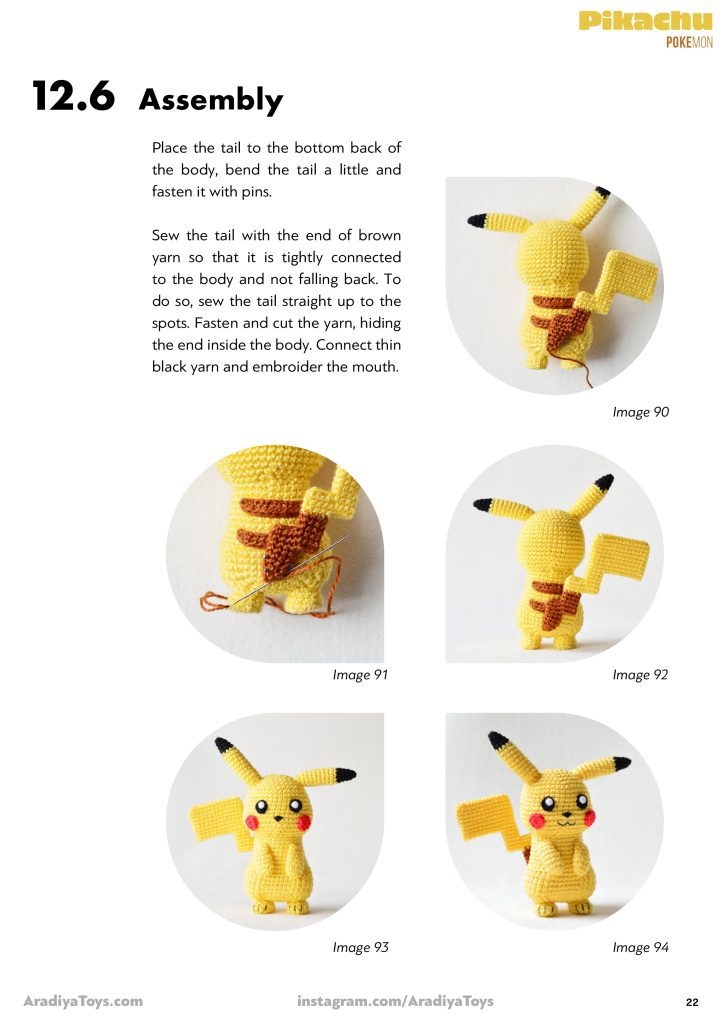 Pikachu
POKEMON

12.6 Assembly

Place the tail to the bottom back of the body, bend the tail a little and fasten it with pins.

Sew the tail with the end of brown yarn so that it is tightly connected to the body and not falling back. To do so, sew the tail straight up to the spots. Fasten and cut the yarn, hiding the end inside the body. Connect thin black yarn and embroider the mouth.

Image 90

Image 91

Image 92

Image 93

Image 94

AradiyaToys.com

instagram.com/AradiyaToys

22